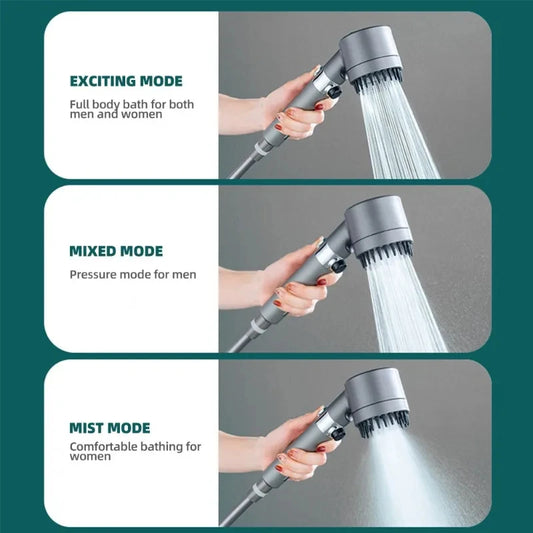 EXCITING MODE

Full body bath for both men and women

MIXED MODE

Pressure mode for men

MIST MODE

Comfortable bathing for women